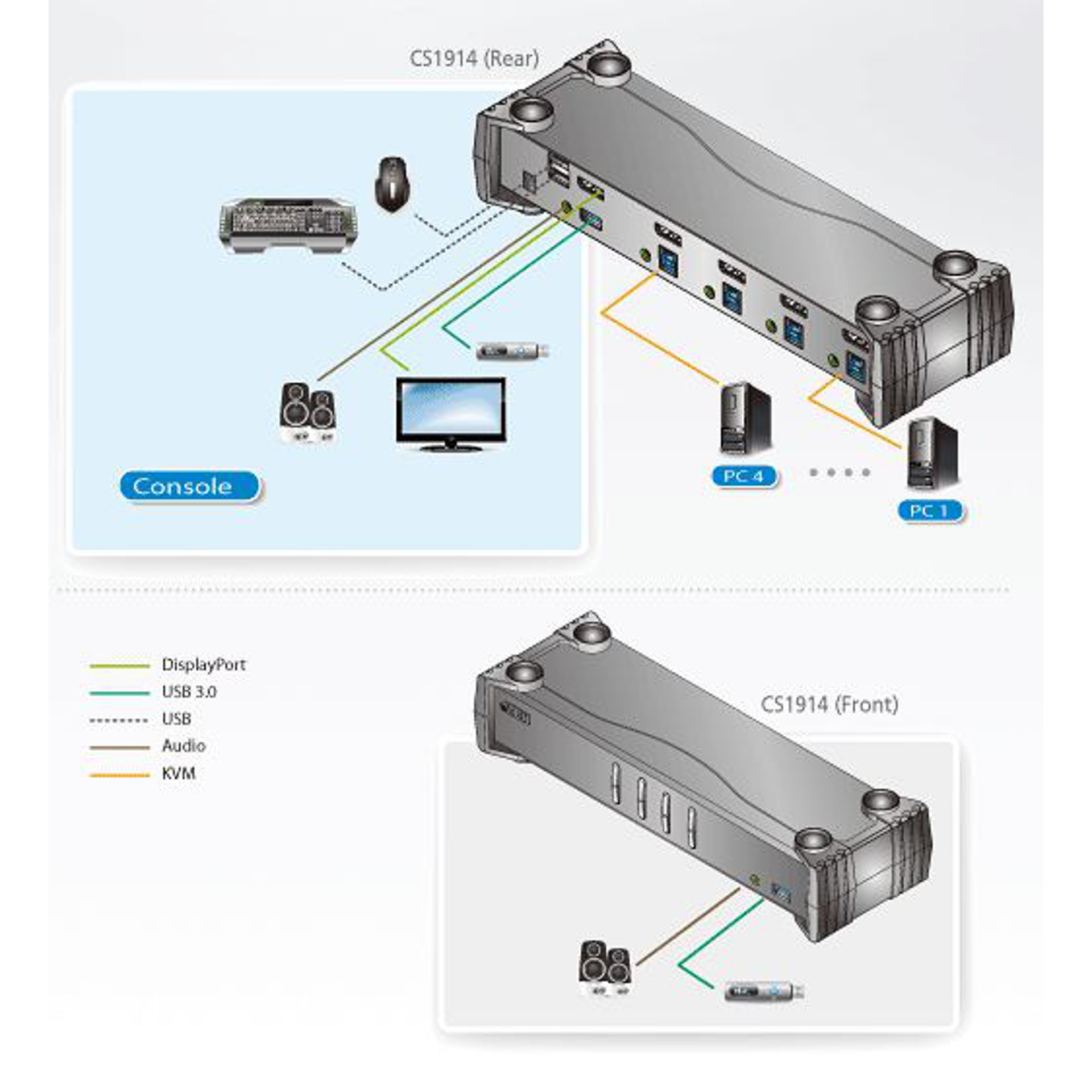 CS1914 (Rear)

Console

PC 4

PC 1

DisplayPort
USB 3.0
USB
Audio
KVM

CS1914 (Front)